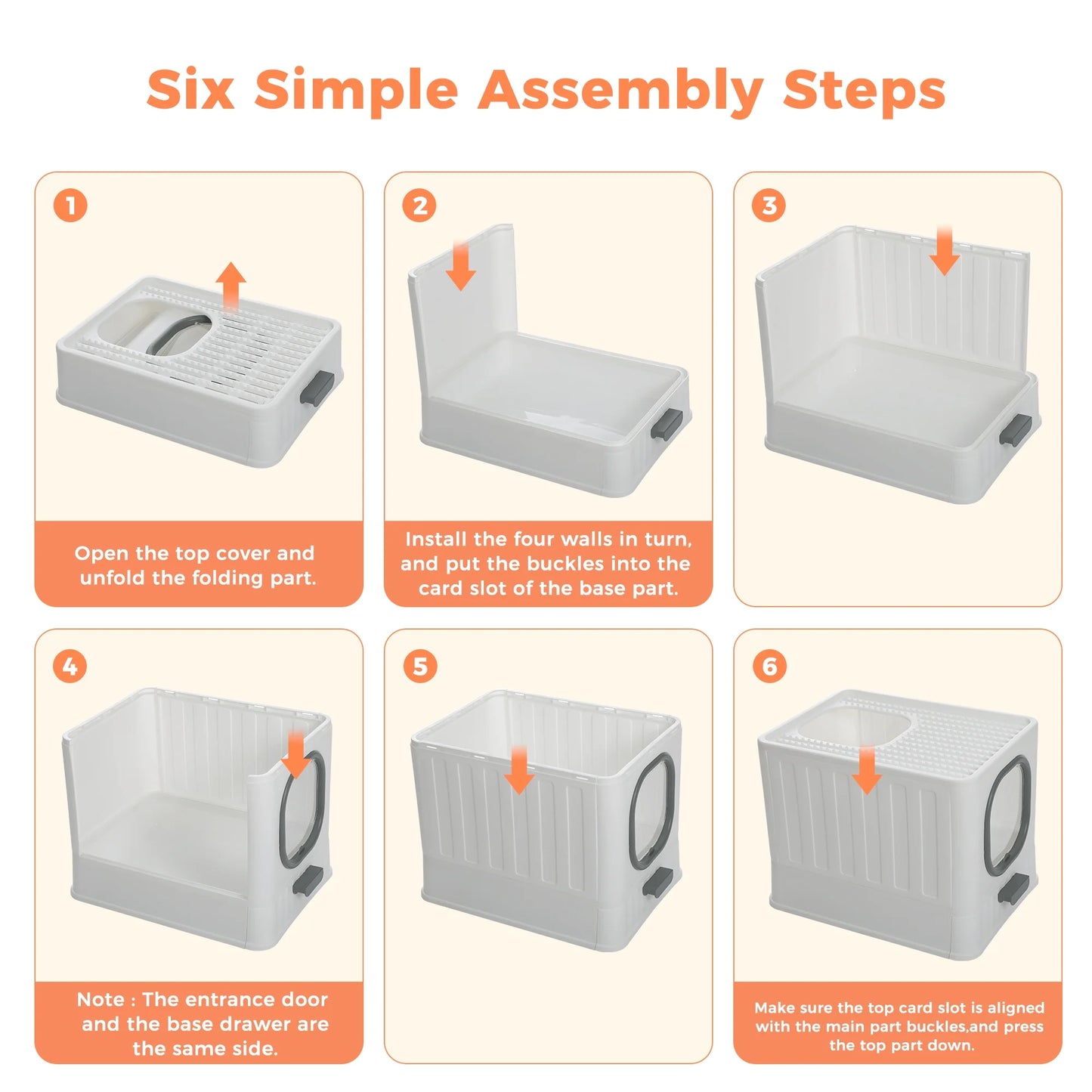 Six Simple Assembly Steps

1

Open the top cover and unfold the folding part.

2

Install the four walls in turn, and put the buckles into the card slot of the base part.

3

4

Note : The entrance door and the base drawer are the same side.

5

6

Make sure the top card slot is aligned with the main part buckles,and press the top part down.